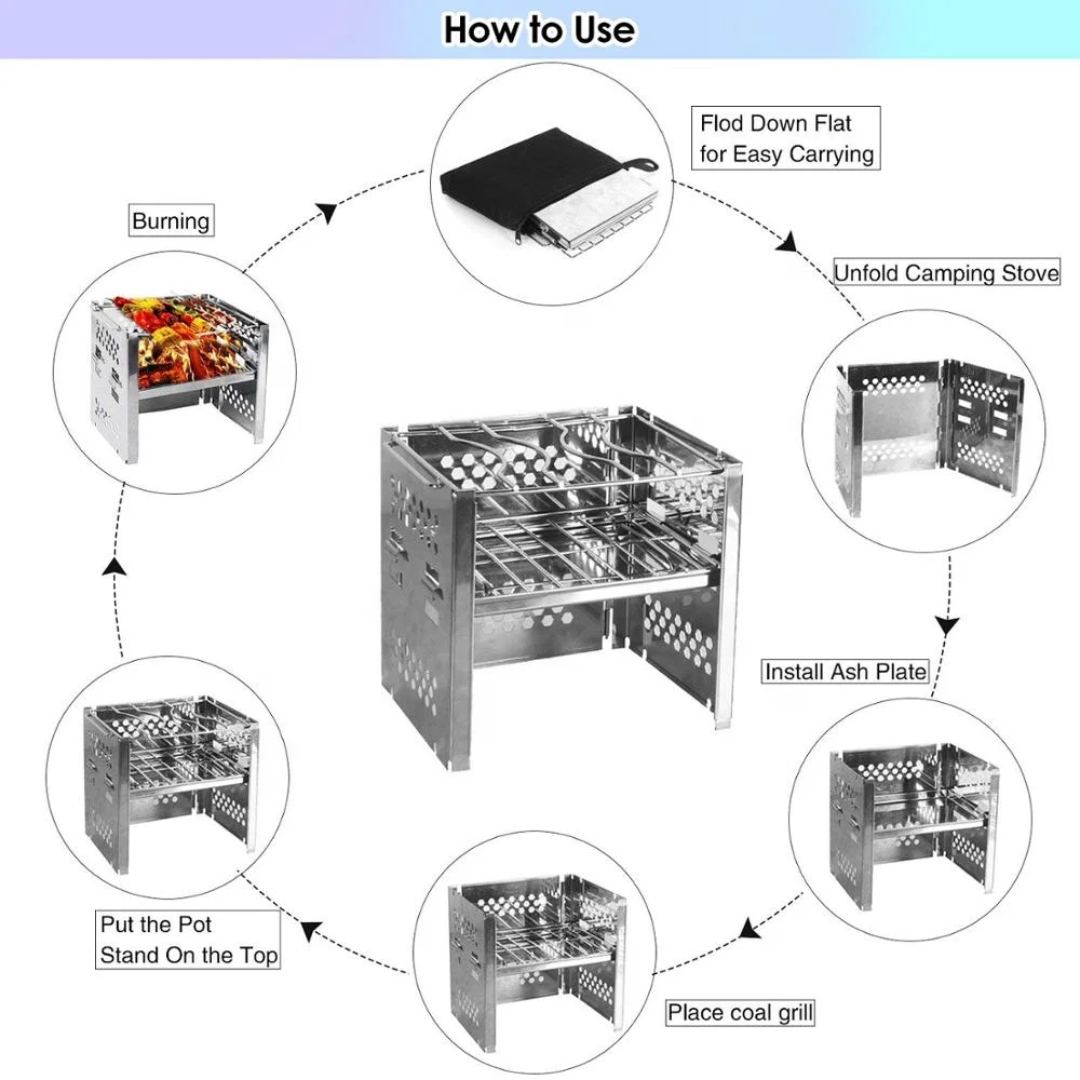 How to Use

Flod Down Flat for Easy Carrying

Unfold Camping Stove

Install Ash Plate

Place coal grill

Put the Pot Stand On the Top

Burning