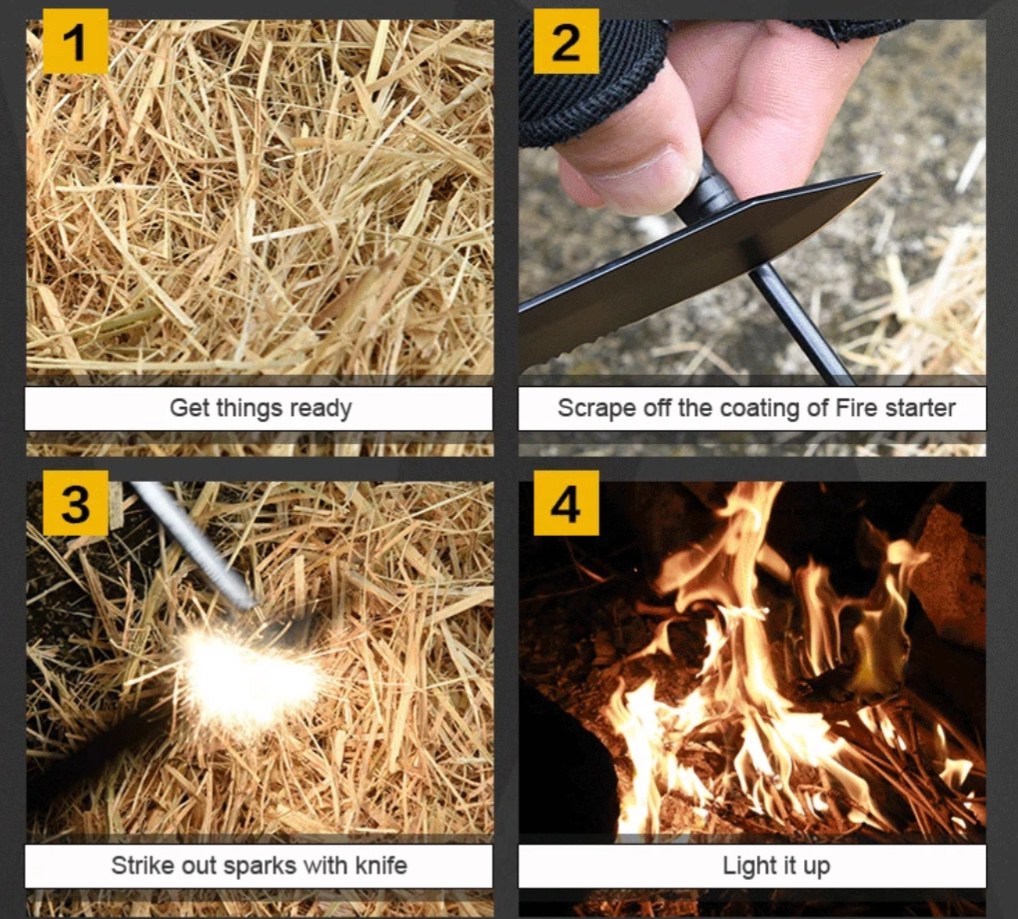 1

Get things ready

2

Scrape off the coating of Fire starter

3

Strike out sparks with knife

4

Light it up