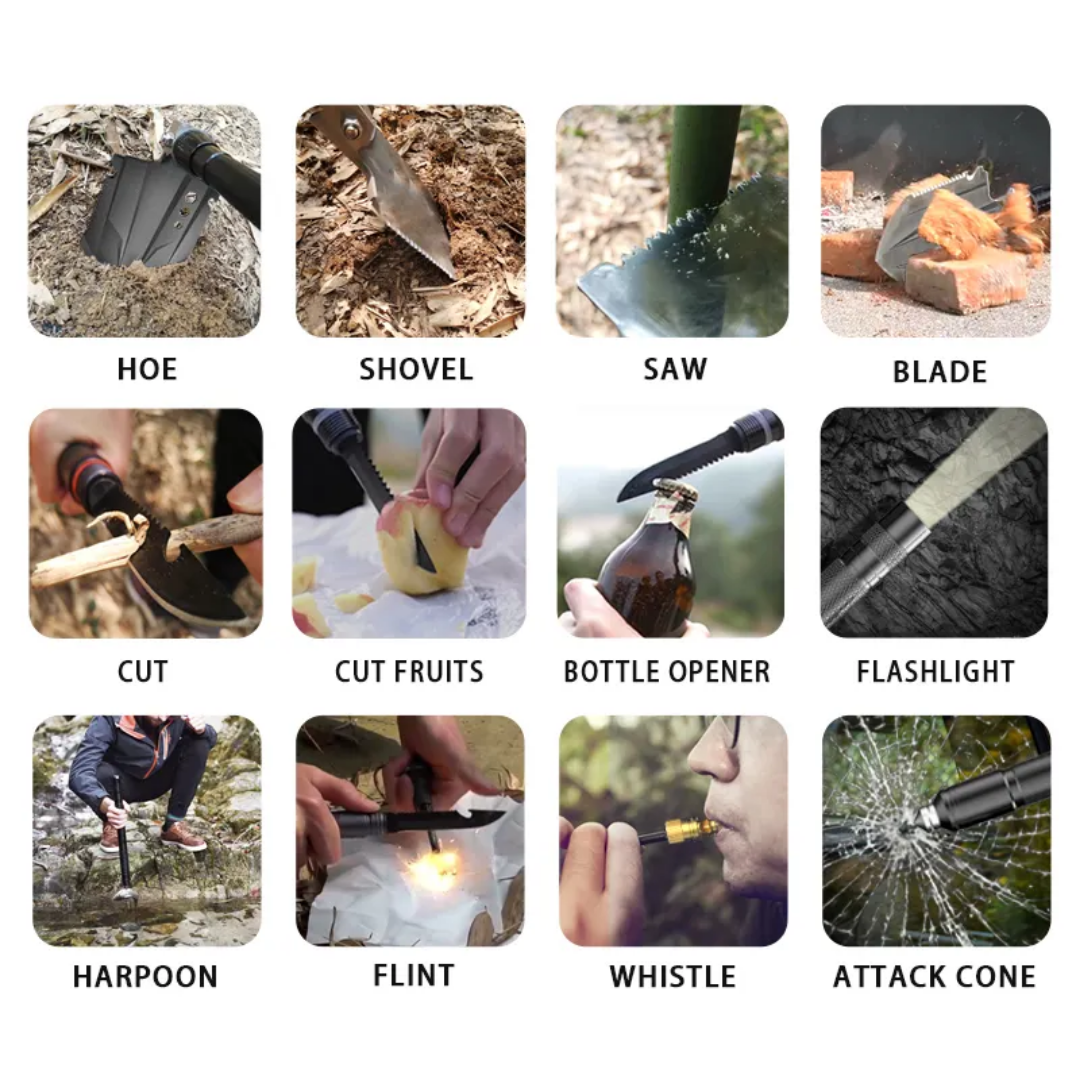 HOE
SHOVEL
SAW
BLADE
CUT
CUT FRUITS
BOTTLE OPENER
FLASHLIGHT
HARPOON
FLINT
WHISTLE
ATTACK CONE