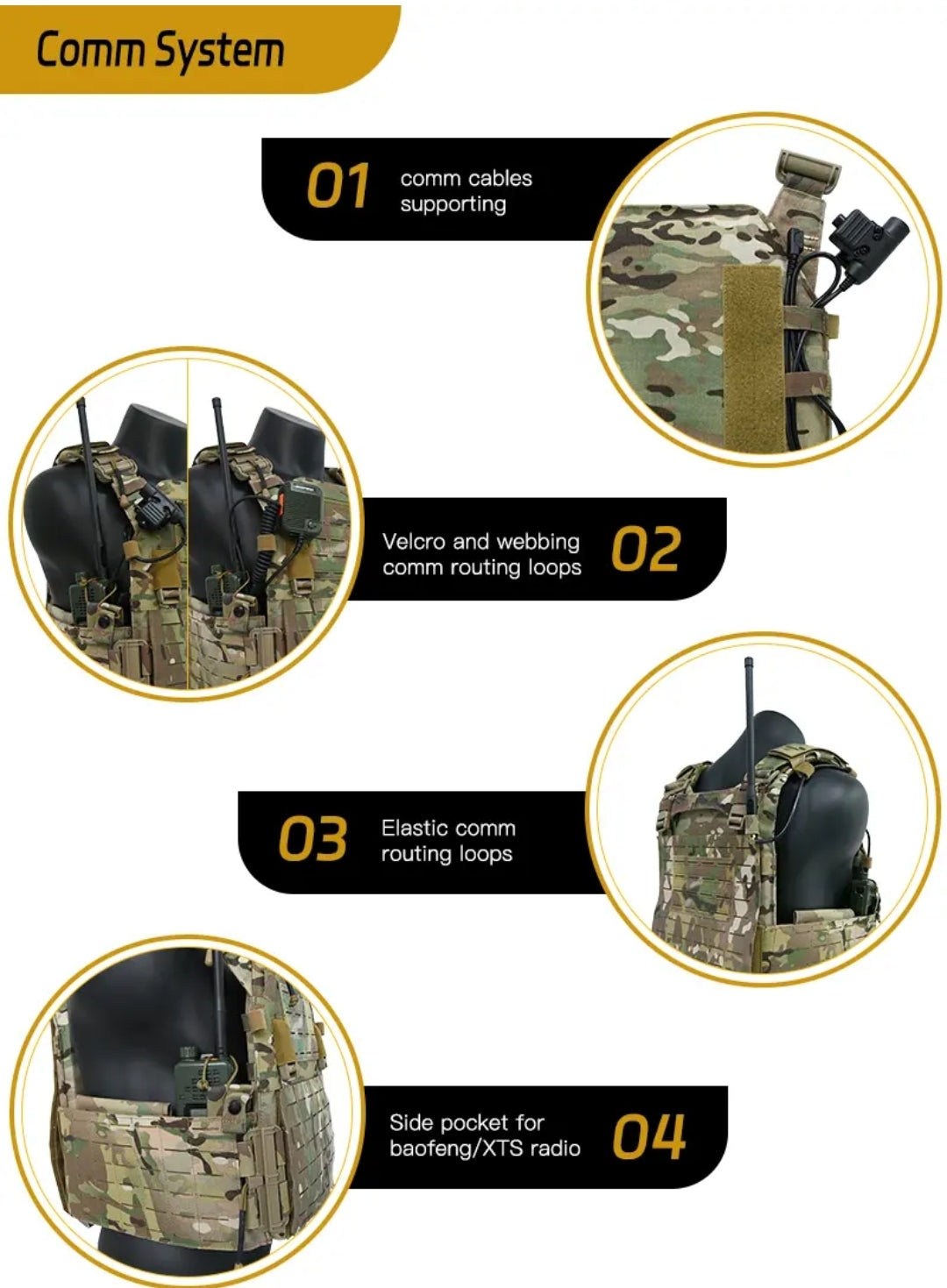 Comm System

01 comm cables supporting

Velcro and webbing comm routing loops 02

03 Elastic comm routing loops

Side pocket for baofeng/XTS radio 04