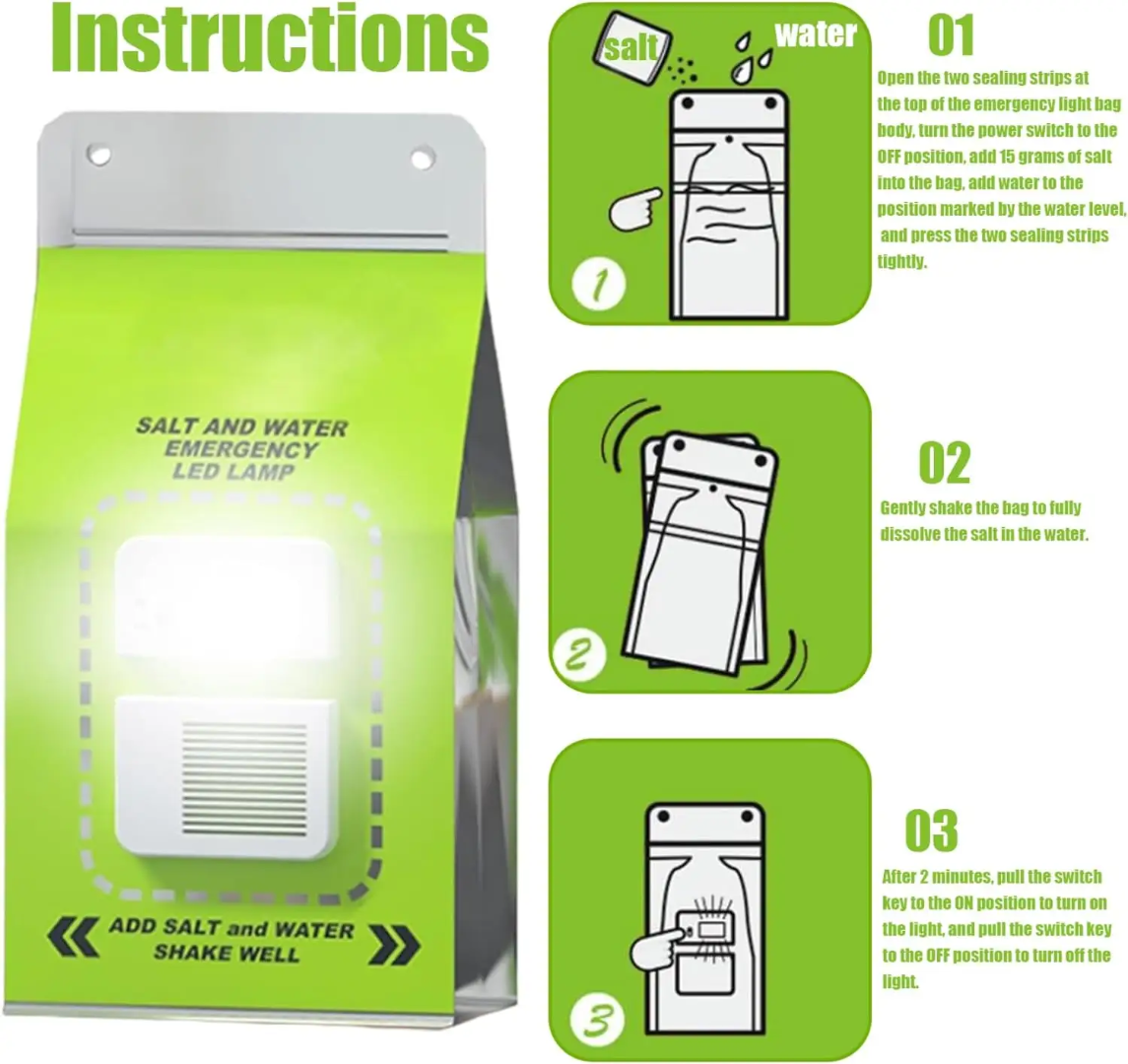 Instructions

SALT AND WATER
EMERGENCY
LED LAMP

ADD SALT and WATER
SHAKE WELL

salt water

1

01

Open the two sealing strips at the top of the emergency light bag body, turn the power switch to the OFF position, add 15 grams of salt into the bag, add water to the position marked by the water level, and press the two sealing strips tightly.

2

02

Gently shake the bag to fully dissolve the salt in the water.

3

03

After 2 minutes, pull the switch key to the ON position to turn on the light, and pull the switch key to the OFF position to turn off the light.