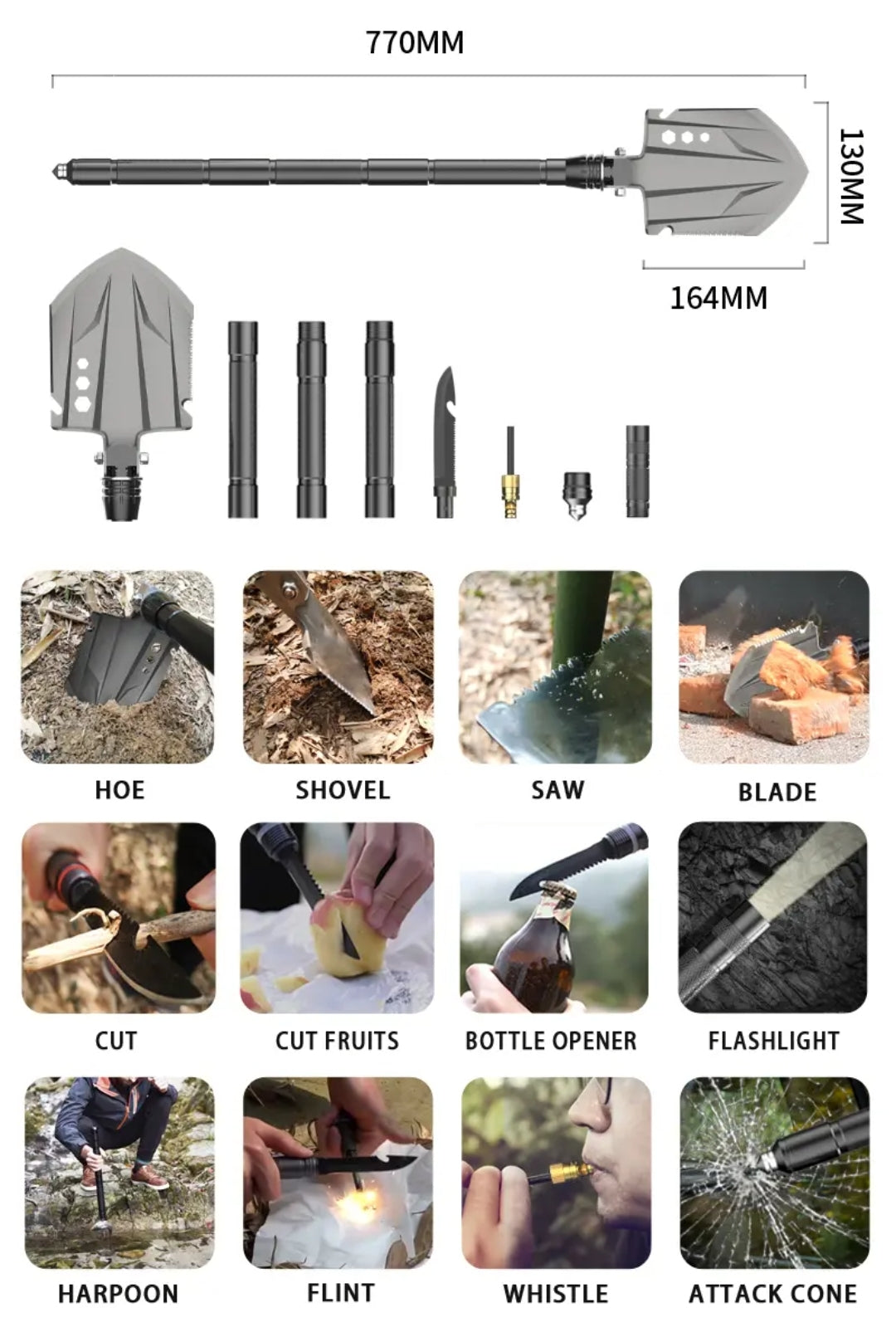 770MM

130MM

164MM

HOE

SHOVEL

SAW

BLADE

CUT

CUT FRUITS

BOTTLE OPENER

FLASHLIGHT

HARPOON

FLINT

WHISTLE

ATTACK CONE