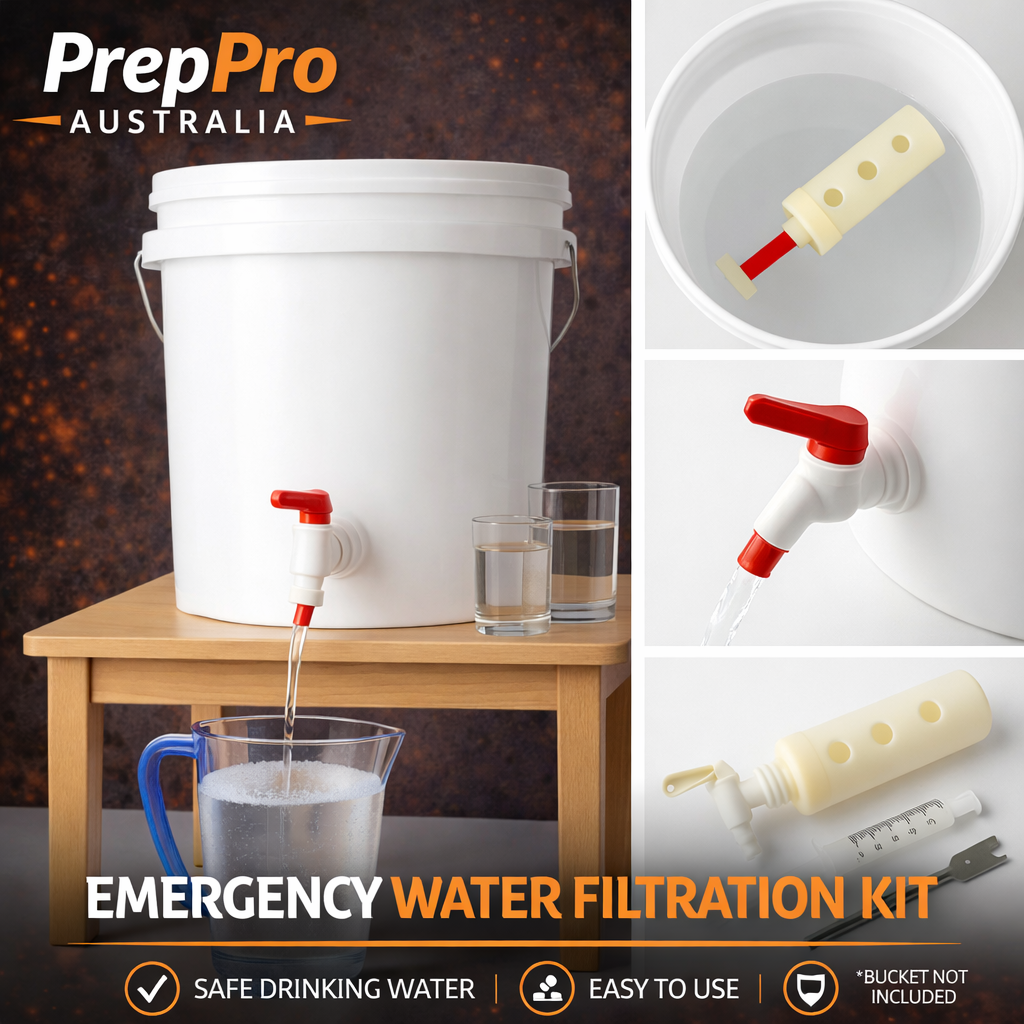 PrepPro
AUSTRALIA

EMERGENCY WATER FILTRATION KIT

SAFE DRINKING WATER | EASY TO USE | *BUCKET NOT INCLUDED