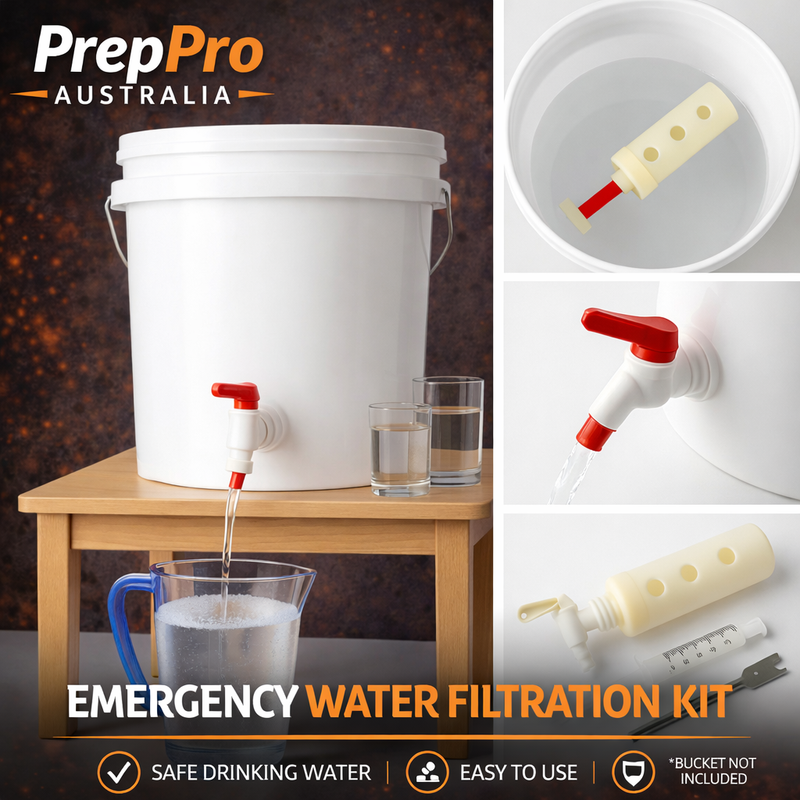 PrepPro
AUSTRALIA

EMERGENCY WATER FILTRATION KIT

SAFE DRINKING WATER | EASY TO USE | *BUCKET NOT INCLUDED