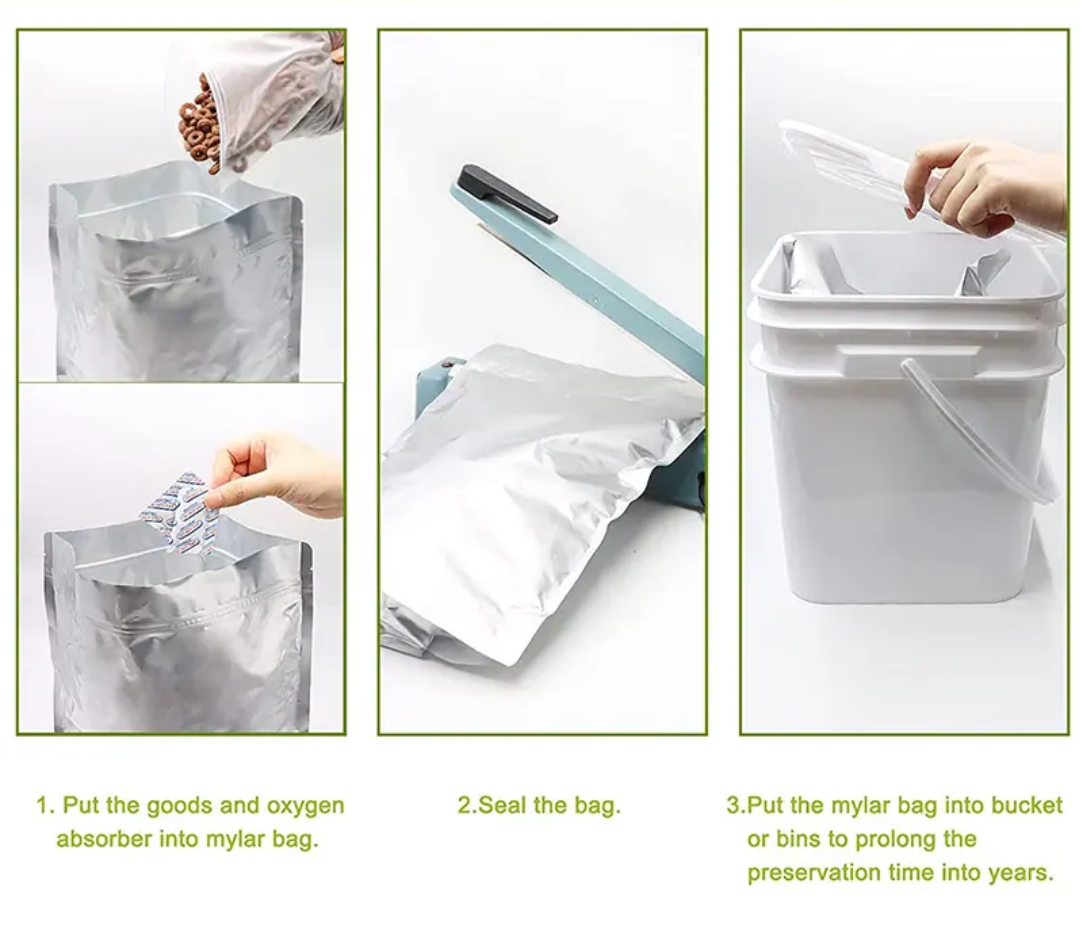 1. Put the goods and oxygen absorber into mylar bag.

2.Seal the bag.

3.Put the mylar bag into bucket or bins to prolong the preservation time into years.